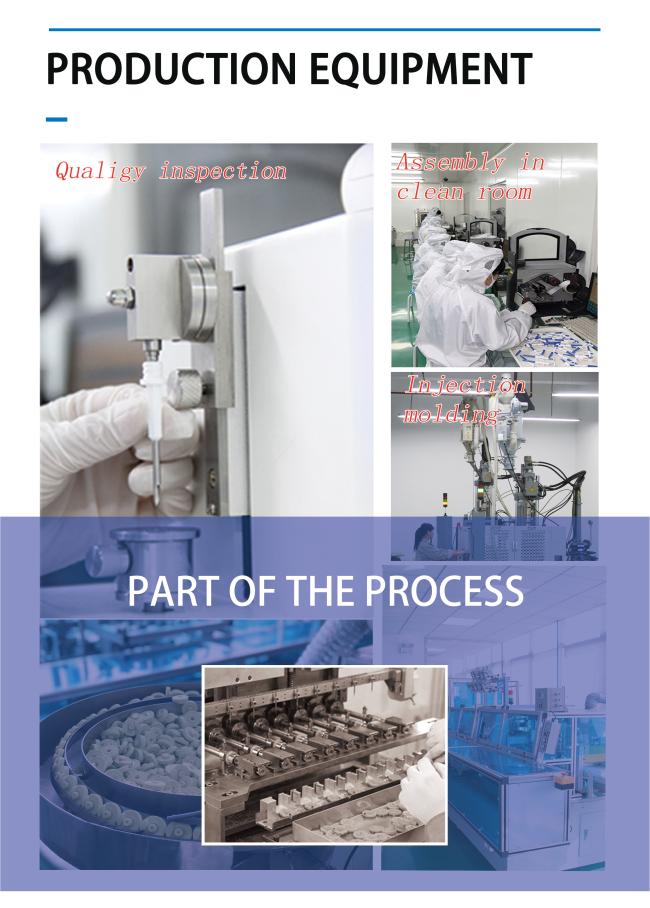 PRODUCTION EQUIPMENT

Qualigy inspection

Assembly in clean room

Injection molding

PART OF THE PROCESS