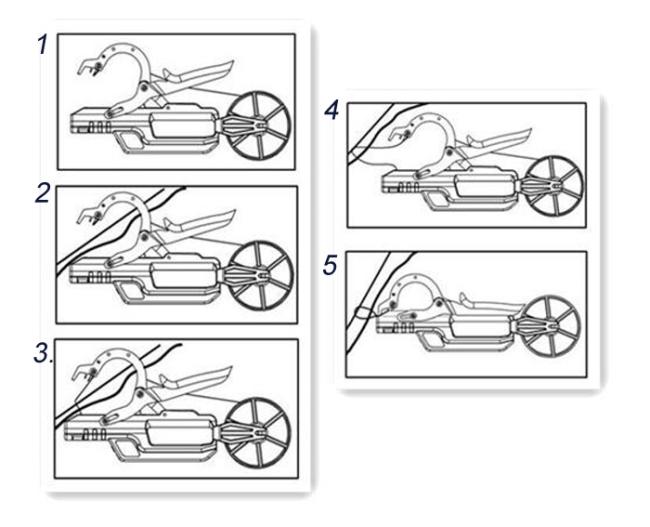 1

2

3.

4

5