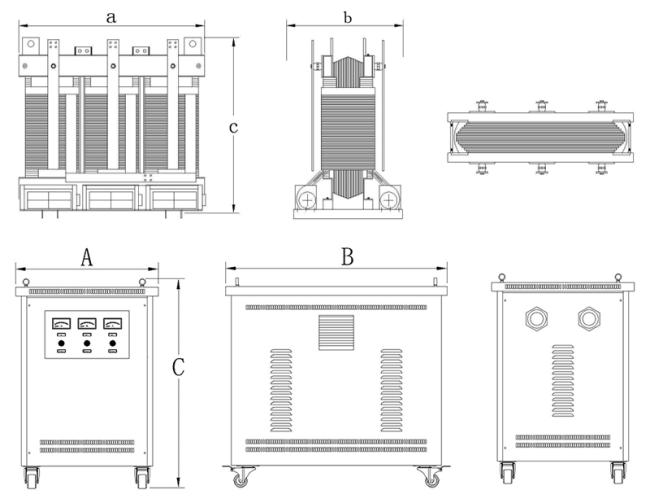 a
b
c
A
B
C