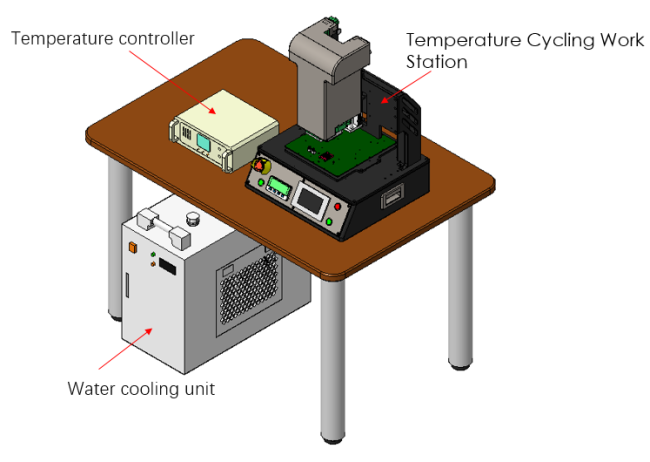 Temperature controller

Temperature Cycling Work Station

Water cooling unit