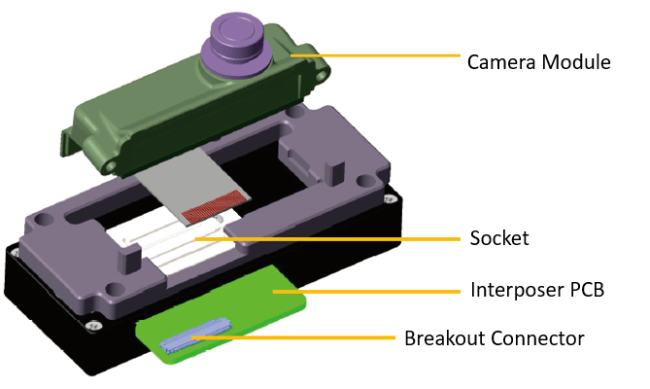 Camera Module

Socket

Interposer PCB

Breakout Connector