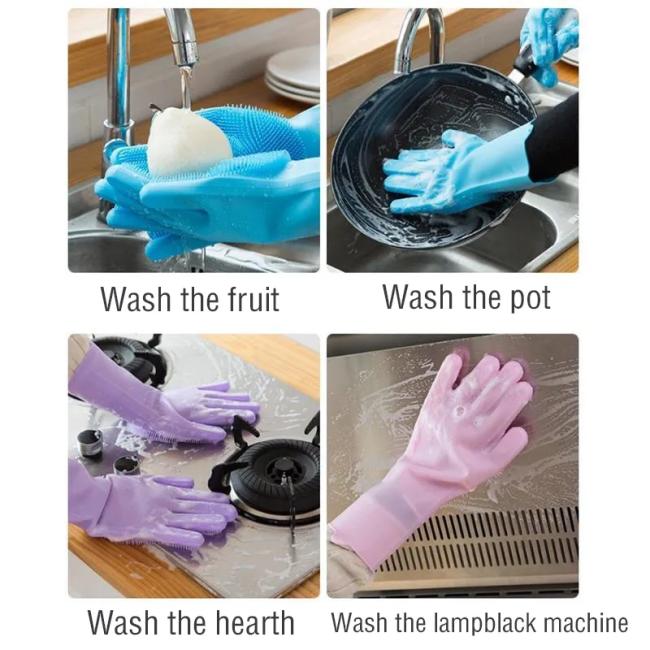 Wash the fruit

Wash the pot

Wash the hearth

Wash the lampblack machine