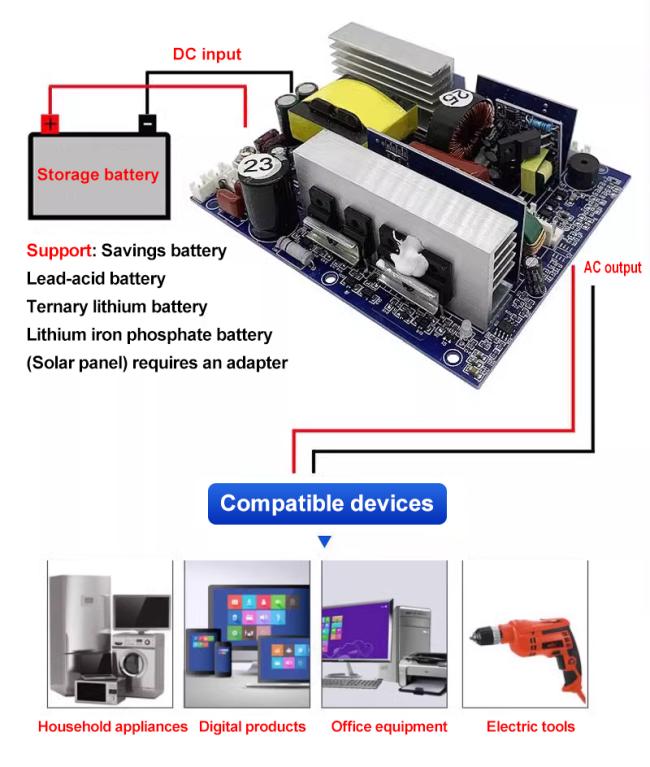 DC input

+ -

Storage battery

23

25

Support: Savings battery
Lead-acid battery
Ternary lithium battery
Lithium iron phosphate battery
(Solar panel) requires an adapter

AC output

Compatible devices

Household appliances Digital products Office equipment Electric tools