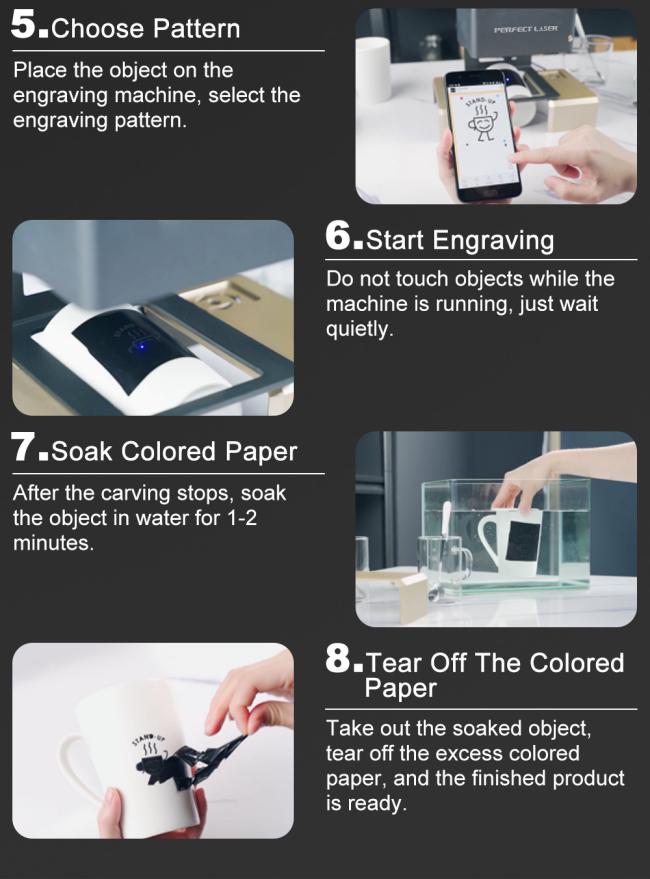 5.Choose Pattern

Place the object on the engraving machine, select the engraving pattern.

PERFECT LASER

STAND-UP

6.Start Engraving

Do not touch objects while the machine is running, just wait quietly.

7.Soak Colored Paper

After the carving stops, soak the object in water for 1-2 minutes.

STAND-UP

8.Tear Off The Colored Paper

Take out the soaked object, tear off the excess colored paper, and the finished product is ready.