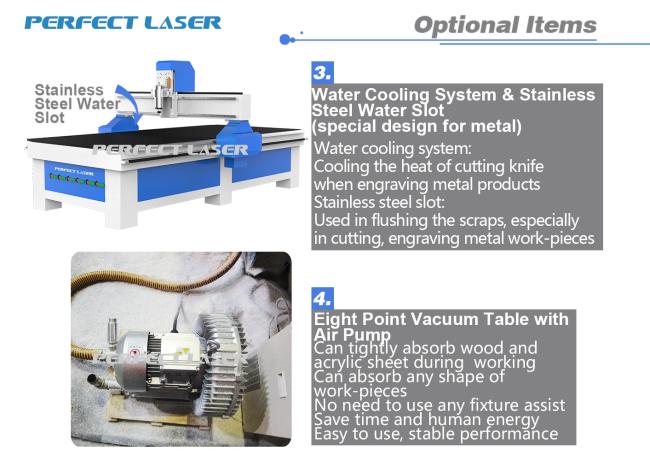 PERFECT LASER

Optional Items

Stainless Steel Water Slot

PERFECT LASER

PERFECT LASER

3.

Water Cooling System & Stainless Steel Water Slot (special design for metal)

Water cooling system:
Cooling the heat of cutting knife when engraving metal products
Stainless steel slot:
Used in flushing the scraps, especially in cutting, engraving metal work-pieces

PERFECT LASER

4.

Eight Point Vacuum Table with Air Pump

Can tightly absorb wood and acrylic sheet during working
Can absorb any shape of work-pieces
No need to use any fixture assist
Save time and human energy
Easy to use, stable performance