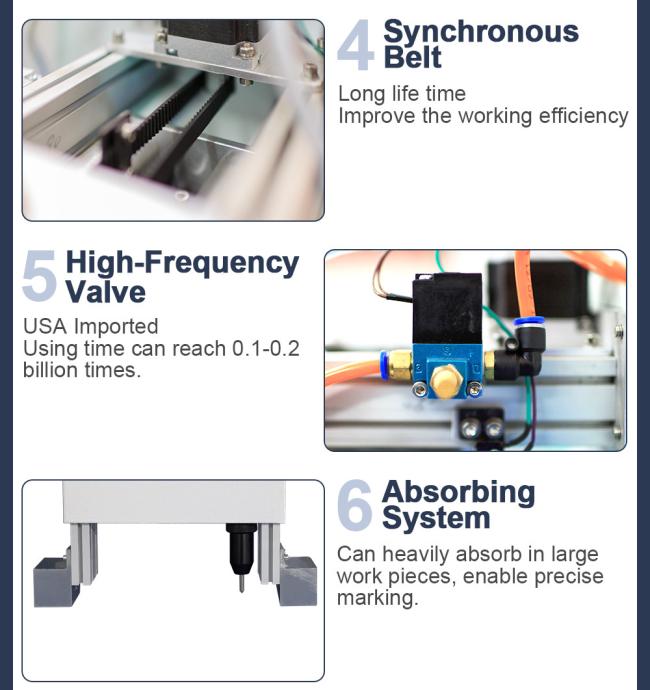 4 Synchronous Belt

Long life time
Improve the working efficiency

5 High-Frequency Valve

USA Imported
Using time can reach 0.1-0.2 billion times.

6 Absorbing System

Can heavily absorb in large work pieces, enable precise marking.