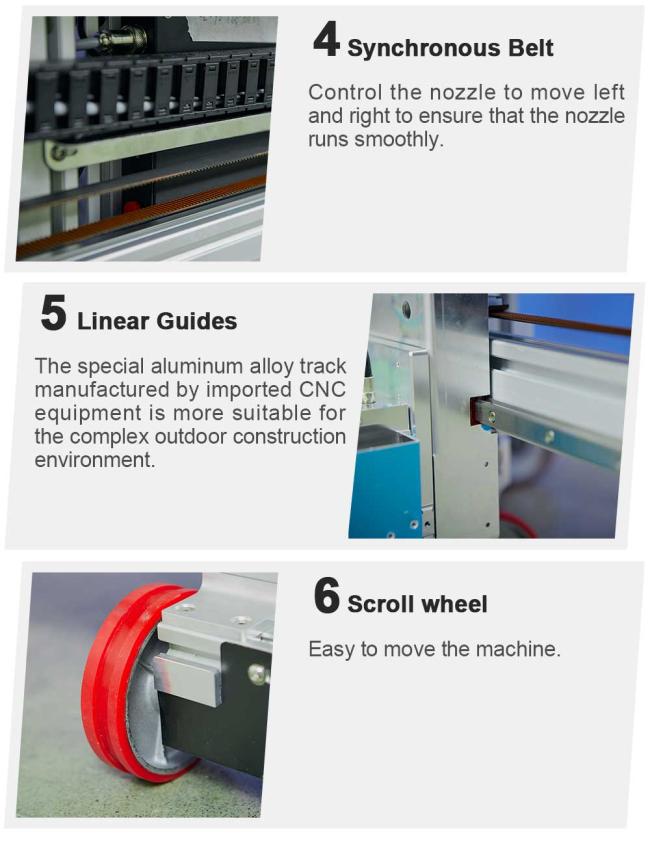 4 Synchronous Belt

Control the nozzle to move left and right to ensure that the nozzle runs smoothly.

5 Linear Guides

The special aluminum alloy track manufactured by imported CNC equipment is more suitable for the complex outdoor construction environment.

6 Scroll wheel

Easy to move the machine.