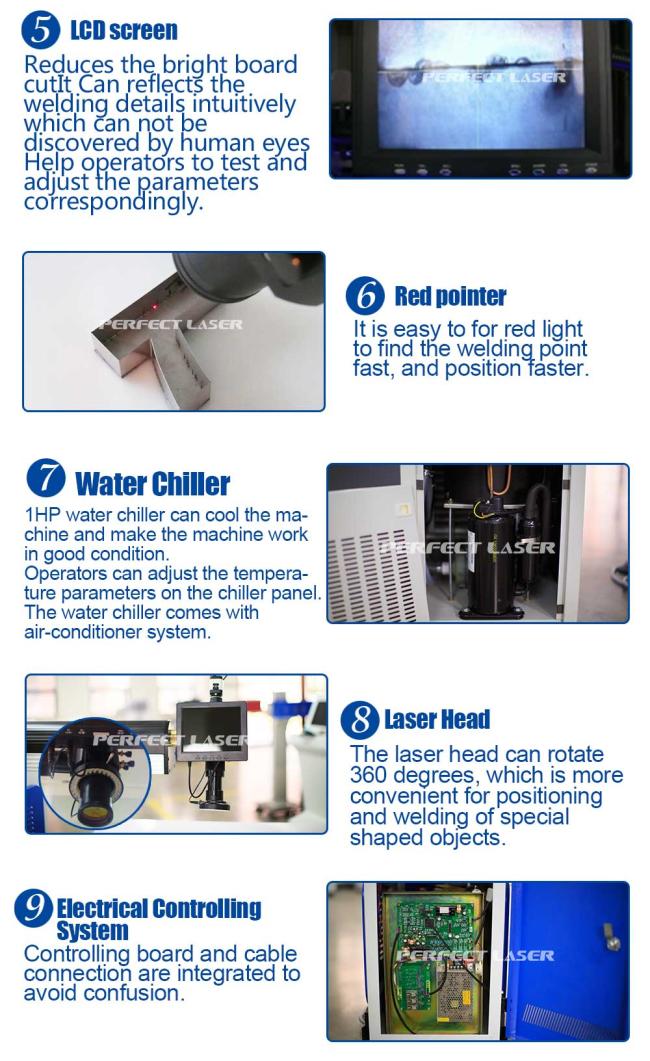 5 LCD screen

Reduces the bright board cutIt Can reflects the welding details intuitively which can not be discovered by human eyes Help operators to test and adjust the parameters correspondingly.

PERFECT LASER

PERFECT LASER

6 Red pointer

It is easy to for red light to find the welding point fast, and position faster.

7 Water Chiller

1HP water chiller can cool the machine and make the machine work in good condition.
Operators can adjust the temperature parameters on the chiller panel. The water chiller comes with air-conditioner system.

PERFECT LASER

PERFECT LASER

8 Laser Head

The laser head can rotate 360 degrees, which is more convenient for positioning and welding of special shaped objects.

9 Electrical Controlling System

Controlling board and cable connection are integrated to avoid confusion.

PERFECT LASER