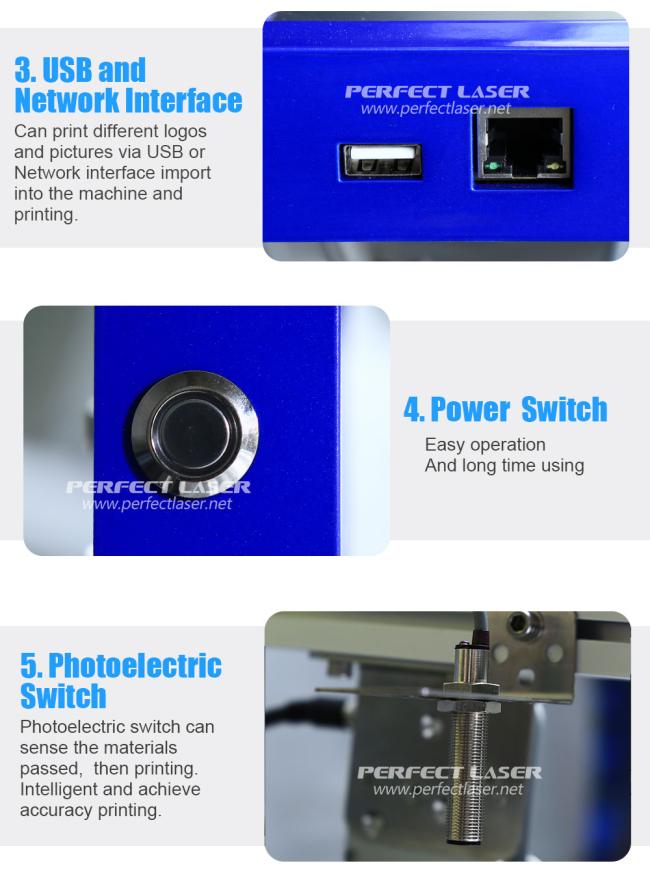 3. USB and Network Interface

Can print different logos and pictures via USB or Network interface import into the machine and printing.

PERFECT LASER
www.perfectlaser.net

PERFECT LASER
www.perfectlaser.net

4. Power Switch

Easy operation
And long time using

5. Photoelectric Switch

Photoelectric switch can sense the materials passed, then printing. Intelligent and achieve accuracy printing.

PERFECT LASER
www.perfectlaser.net