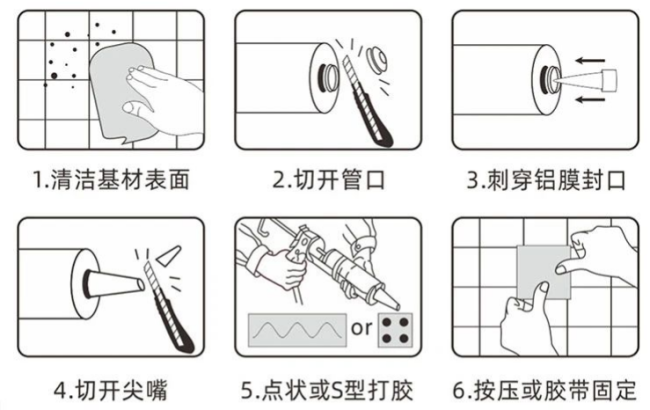 1.清洁基材表面

2.切开管口

3.刺穿铝膜封口

4.切开尖嘴

or

5.点状或S型打胶

6.按压或胶带固定