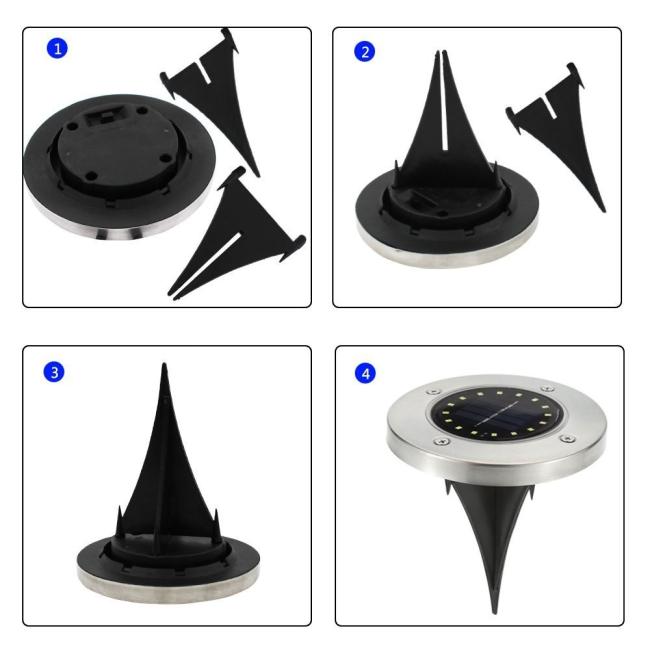 1

2

3

4