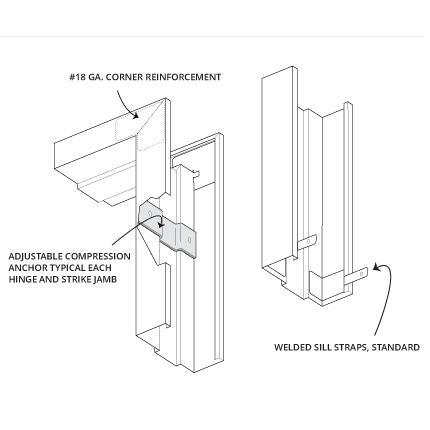 #18 GA. CORNER REINFORCEMENT

ADJUSTABLE COMPRESSION ANCHOR TYPICAL EACH HINGE AND STRIKE JAMB

WELDED SILL STRAPS, STANDARD