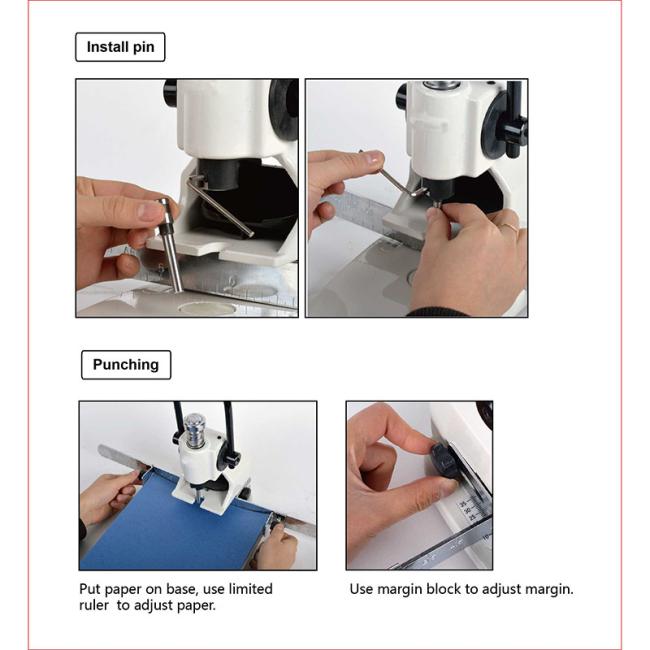 Install pin

Punching

Put paper on base, use limited ruler to adjust paper.

Use margin block to adjust margin.