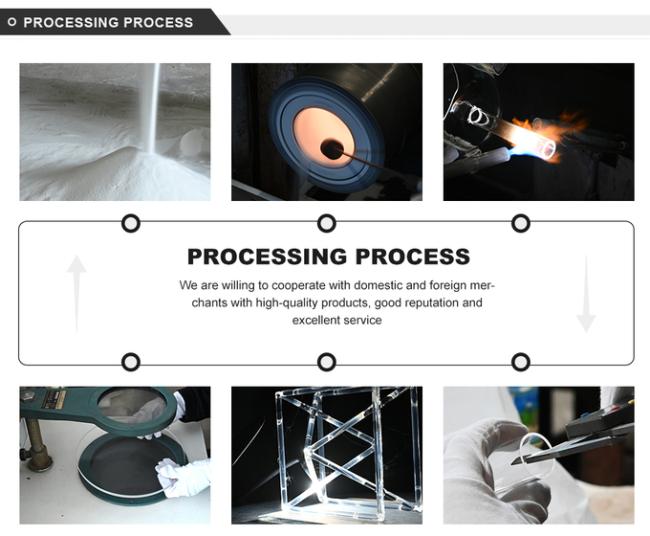 PROCESSING PROCESS

PROCESSING PROCESS

We are willing to cooperate with domestic and foreign merchants with high-quality products, good reputation and excellent service