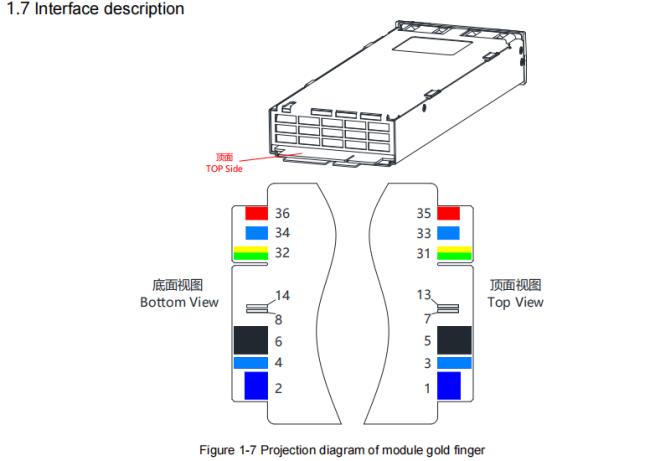 1.7 Interface description

顶面
TOP Side

36
34
32

底面视图
Bottom View

14
8
6
4
2

35
33
31

顶面视图
Top View

13
7
5
3
1

Figure 1-7 Projection diagram of module gold finger