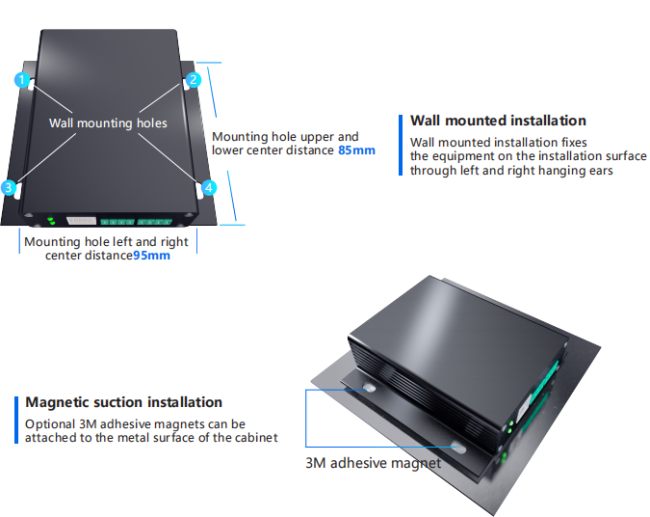 1
2
Wall mounting holes
3
4

Mounting hole upper and lower center distance 85mm

Mounting hole left and right center distance95mm

Wall mounted installation

Wall mounted installation fixes the equipment on the installation surface through left and right hanging ears

Magnetic suction installation

Optional 3M adhesive magnets can be attached to the metal surface of the cabinet

3M adhesive magnet