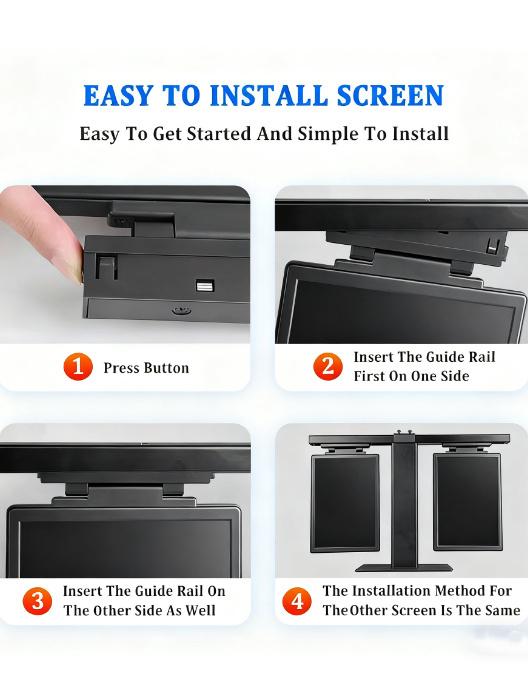 EASY TO INSTALL SCREEN
Easy To Get Started And Simple To Install

1 Press Button

2 Insert The Guide Rail First On One Side

3 Insert The Guide Rail On The Other Side As Well

4 The Installation Method For TheOther Screen Is The Same