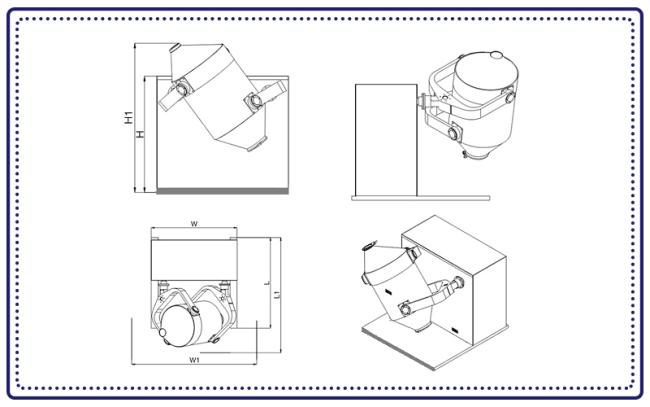 H1
H
W
L
L1
W1