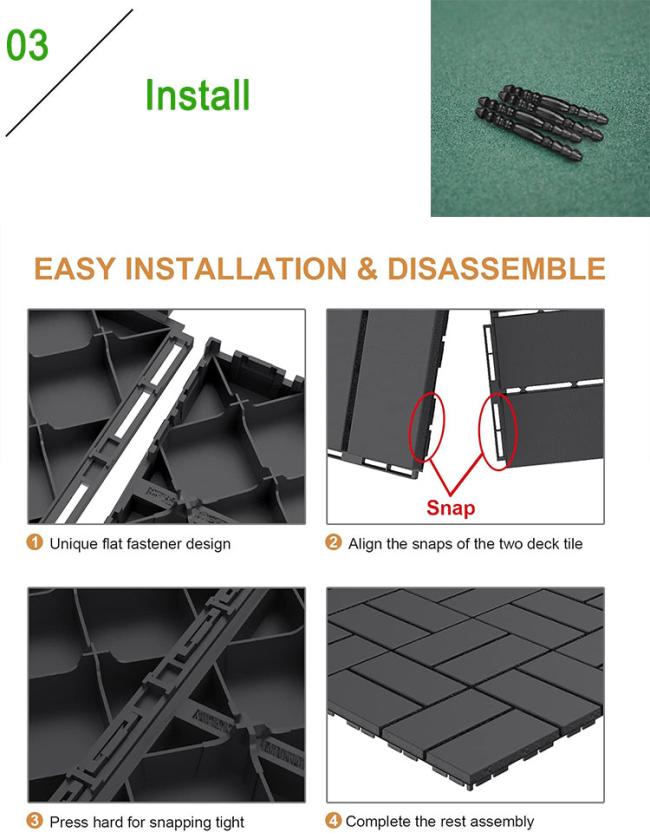 03

Install

EASY INSTALLATION & DISASSEMBLE

Snap

1 Unique flat fastener design

2 Align the snaps of the two deck tile

3 Press hard for snapping tight

4 Complete the rest assembly