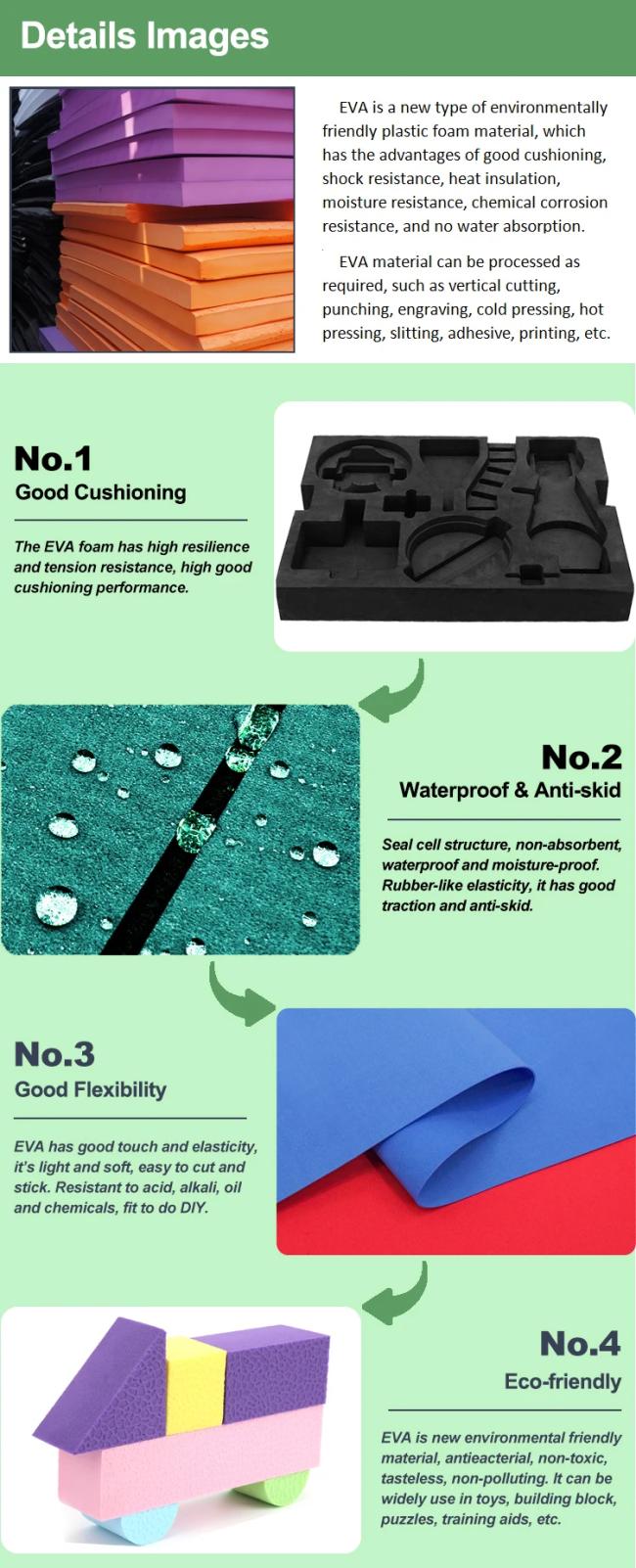 Details Images

EVA is a new type of environmentally friendly plastic foam material, which has the advantages of good cushioning, shock resistance, heat insulation, moisture resistance, chemical corrosion resistance, and no water absorption.

EVA material can be processed as required, such as vertical cutting, punching, engraving, cold pressing, hot pressing, slitting, adhesive, printing, etc.

No.1
Good Cushioning

The EVA foam has high resilience and tension resistance, high good cushioning performance.

No.2
Waterproof & Anti-skid

Seal cell structure, non-absorbent, waterproof and moisture-proof. Rubber-like elasticity, it has good traction and anti-skid.

No.3
Good Flexibility

EVA has good touch and elasticity, it's light and soft, easy to cut and stick. Resistant to acid, alkali, oil and chemicals, fit to do DIY.

No.4
Eco-friendly

EVA is new environmental friendly material, antieacterial, non-toxic, tasteless, non-polluting. It can be widely use in toys, building block, puzzles, training aids, etc.