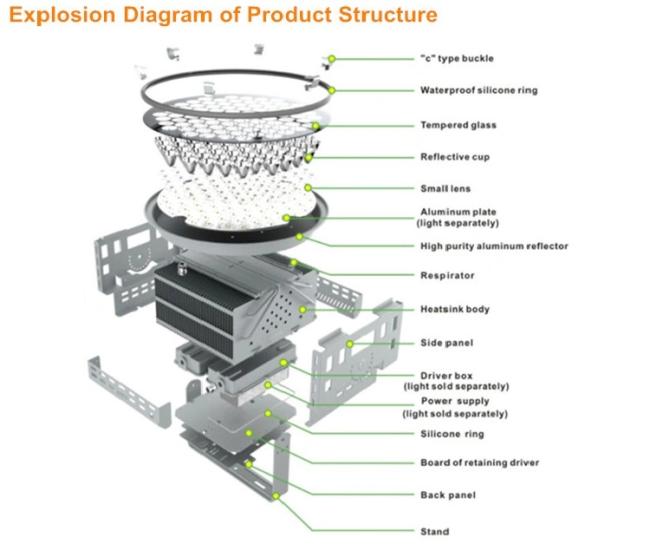 Explosion Diagram of Product Structure

"c" type buckle

Waterproof silicone ring

Tempered glass

Reflective cup

Small lens

Aluminum plate (light separately)

High purity aluminum reflector

Respirator

Heatsink body

Side panel

Driver box (light sold separately)

Power supply (light sold separately)

Silicone ring

Board of retaining driver

Back panel

Stand