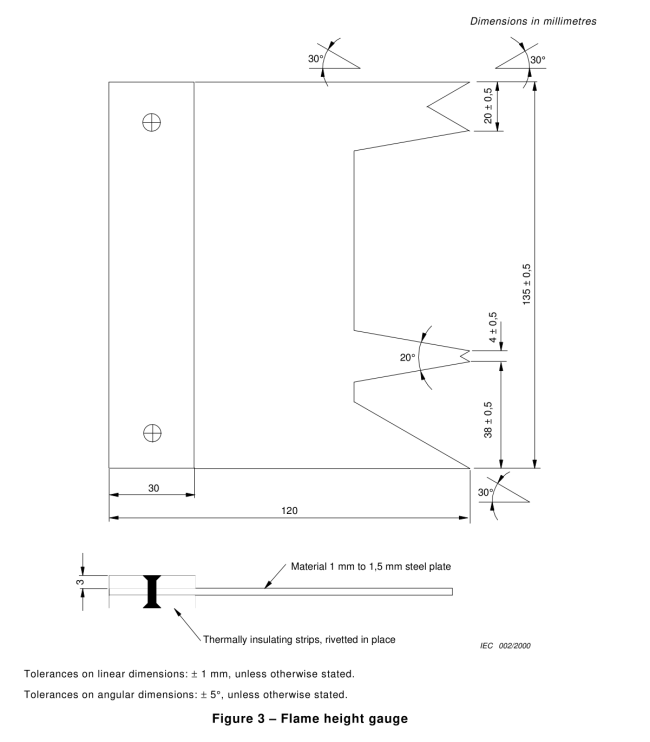 Dimensions in millimetres

30°

30°

20 ± 0,5

135 ± 0,5

4 ± 0,5

20°

38 ± 0,5

30°

30

120

3

Material 1 mm to 1,5 mm steel plate

Thermally insulating strips, rivetted in place

IEC 002/2000

Tolerances on linear dimensions: ± 1 mm, unless otherwise stated.

Tolerances on angular dimensions: ± 5°, unless otherwise stated.

Figure 3 – Flame height gauge