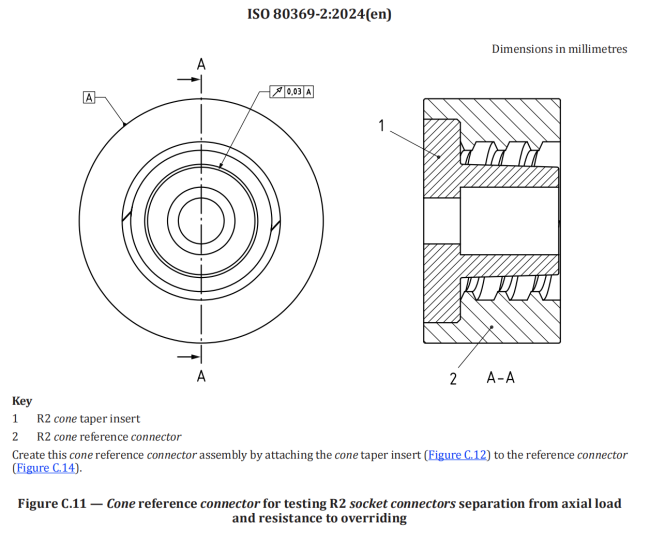 ISO 80369-2:2024(en)

Dimensions in millimetres

A

A

0,03 A

A

1

2

A-A

Key

1 R2 cone taper insert

2 R2 cone reference connector

Create this cone reference connector assembly by attaching the cone taper insert (Figure C.12) to the reference connector (Figure C.14).

Figure C.11 — Cone reference connector for testing R2 socket connectors separation from axial load and resistance to overriding