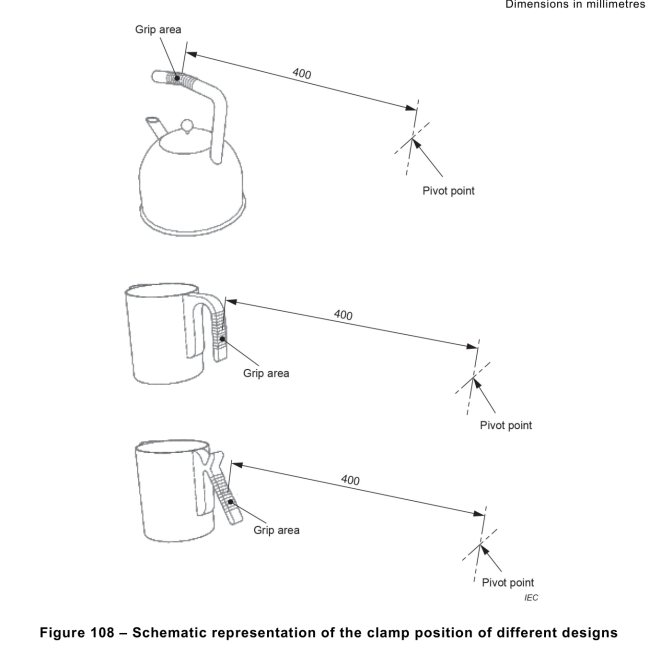 Dimensions in millimetres

Grip area

400

Pivot point

400

Grip area

Pivot point

400

Grip area

Pivot point

IEC

Figure 108 – Schematic representation of the clamp position of different designs