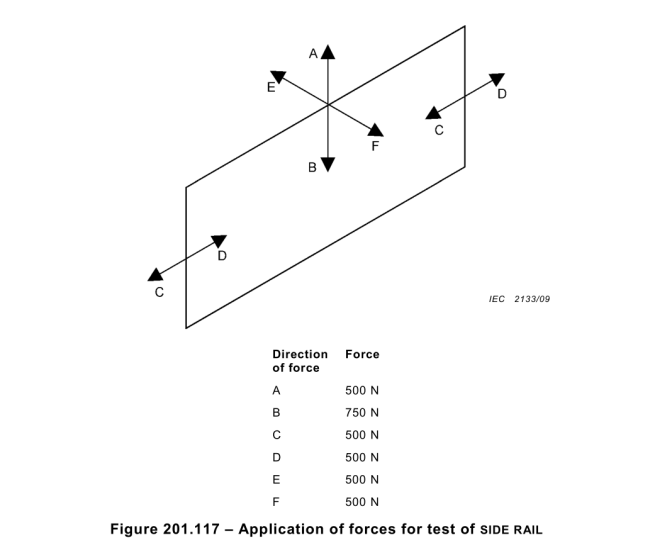 A

E

D

C

F

B

D

C

IEC 2133/09

| Direction of force | Force |
|---|---|
| A | 500 N |
| B | 750 N |
| C | 500 N |
| D | 500 N |
| E | 500 N |
| F | 500 N |

Figure 201.117 – Application of forces for test of SIDE RAIL