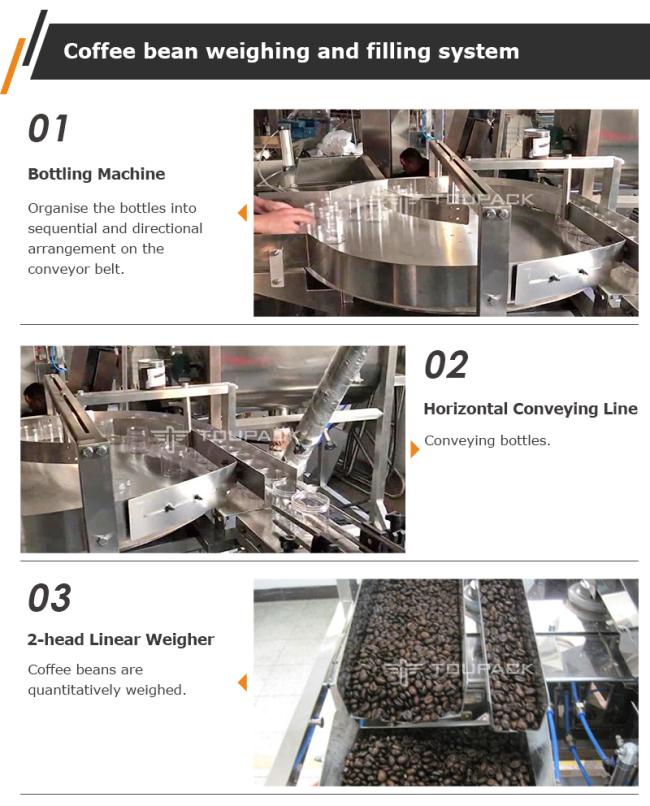 Coffee bean weighing and filling system

01

Bottling Machine

Organise the bottles into sequential and directional arrangement on the conveyor belt.

TOUPACK

TOUPACK

02

Horizontal Conveying Line

Conveying bottles.

03

2-head Linear Weigher

Coffee beans are quantitatively weighed.

TOUPACK