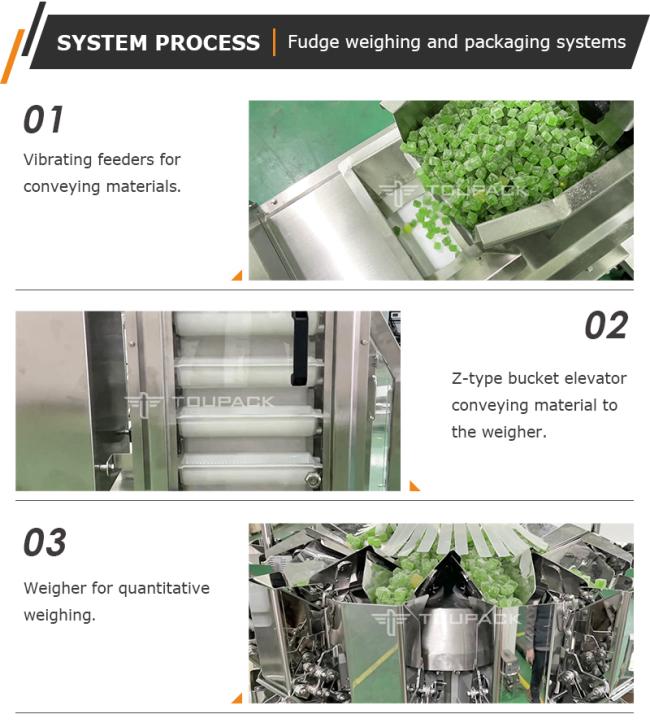 SYSTEM PROCESS | Fudge weighing and packaging systems

01

Vibrating feeders for conveying materials.

TOUPACK

TOUPACK

02

Z-type bucket elevator conveying material to the weigher.

03

Weigher for quantitative weighing.

TOUPACK