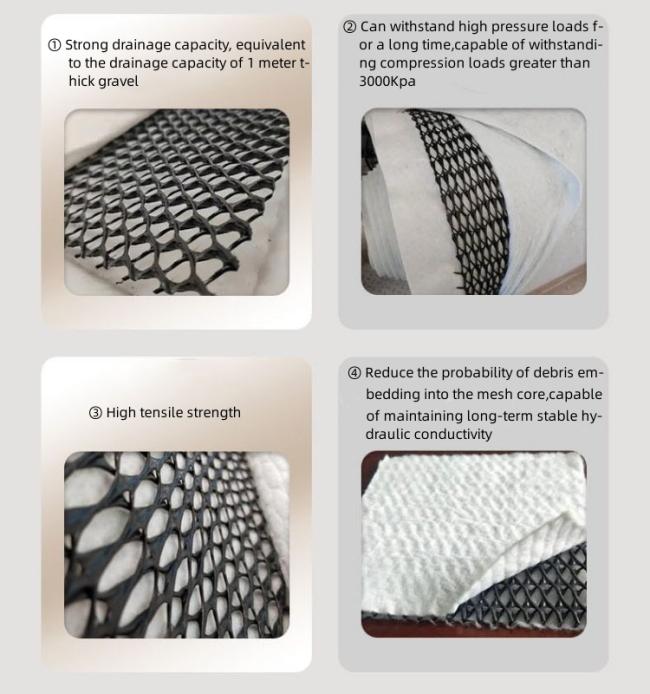 ① Strong drainage capacity, equivalent to the drainage capacity of 1 meter thick gravel

② Can withstand high pressure loads for a long time,capable of withstanding compression loads greater than 3000Kpa

③ High tensile strength

④ Reduce the probability of debris embedding into the mesh core,capable of maintaining long-term stable hydraulic conductivity