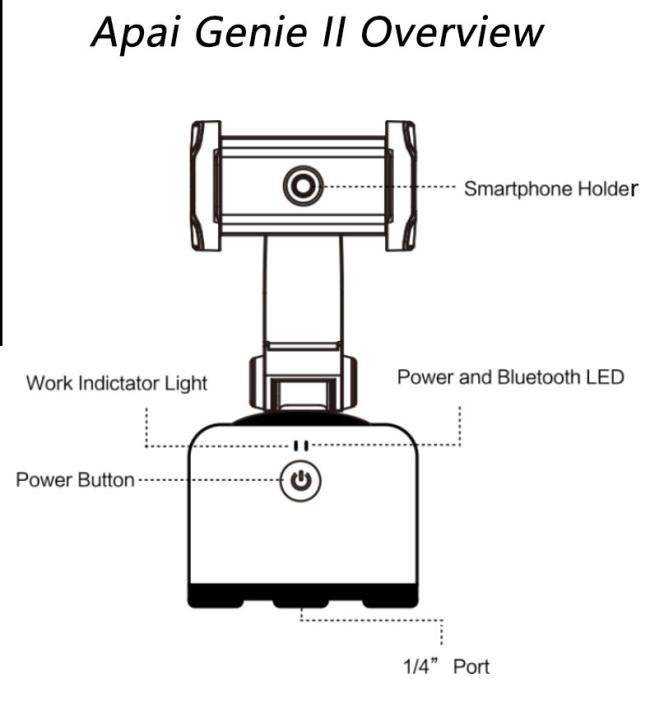 Apai Genie II Overview

Smartphone Holder

Work Indictator Light

Power and Bluetooth LED

Power Button

1/4” Port