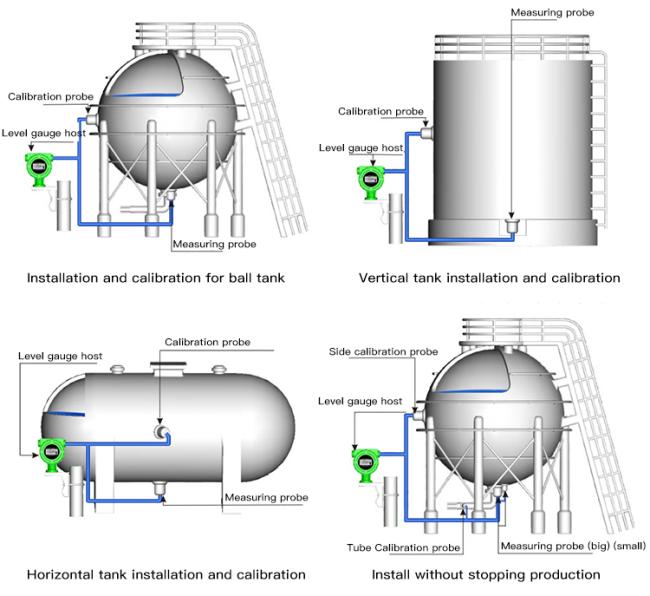 Calibration probe
Level gauge host
Measuring probe

Installation and calibration for ball tank

Measuring probe
Calibration probe
Level gauge host

Vertical tank installation and calibration

Level gauge host
Calibration probe
Measuring probe

Horizontal tank installation and calibration

Side calibration probe
Level gauge host
Tube Calibration probe
Measuring probe (big) (small)

Install without stopping production