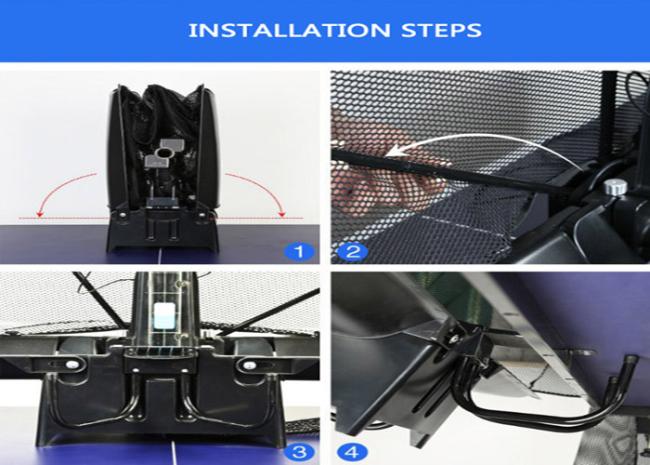 INSTALLATION STEPS

1

2

3

4