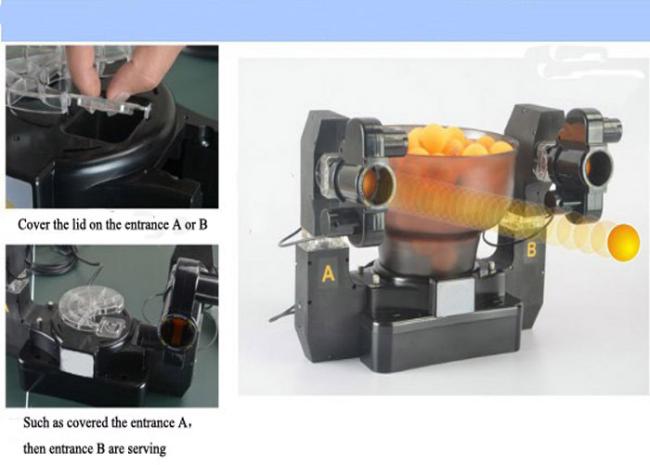 Cover the lid on the entrance A or B

Such as covered the entrance A,
then entrance B are serving

A

B