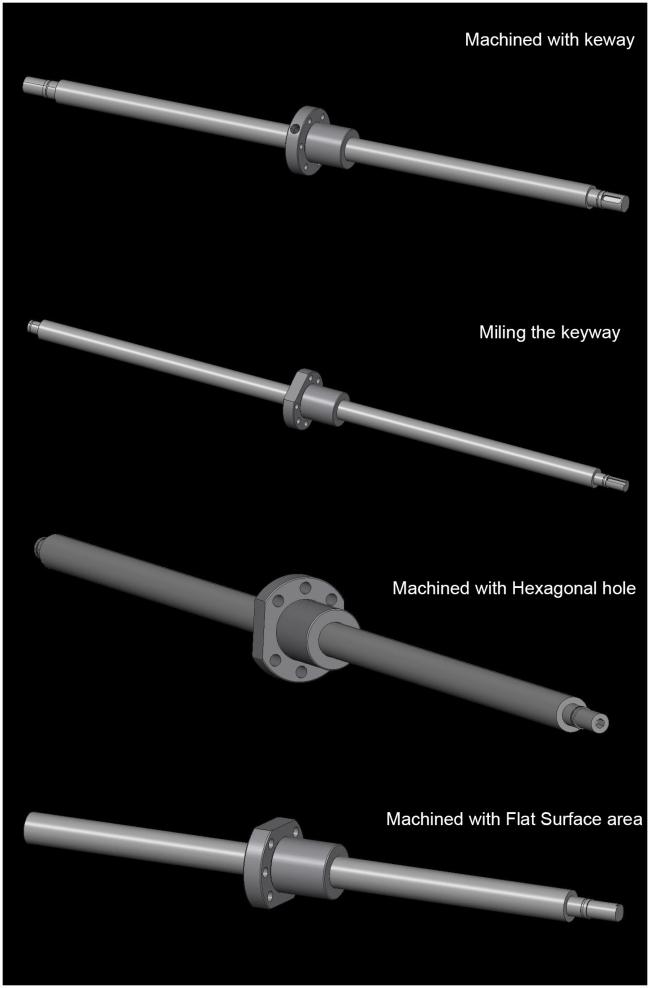 Machined with keway

Miling the keyway

Machined with Hexagonal hole

Machined with Flat Surface area