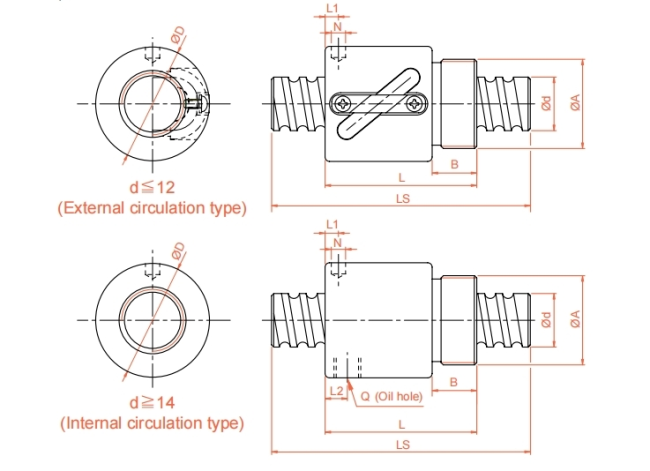 ØD

d≦12
(External circulation type)

L1
N
Ød
ØA
B
L
LS

ØD

d≧14
(Internal circulation type)

L1
N
Ød
ØA
L2
Q (Oil hole)
B
L
LS