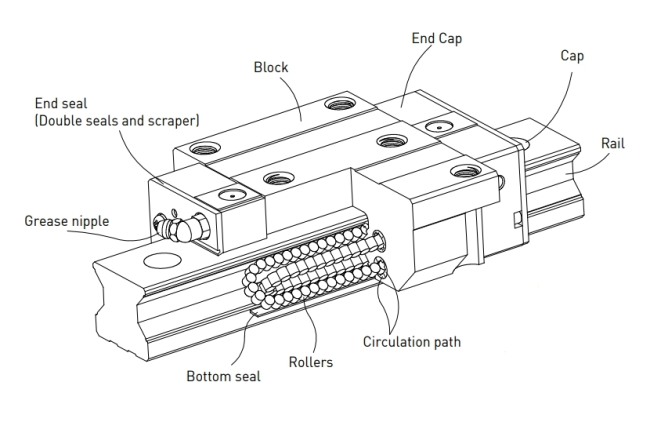 End Cap
Cap
Block
End seal
(Double seals and scraper)
Rail
Grease nipple
Circulation path
Rollers
Bottom seal