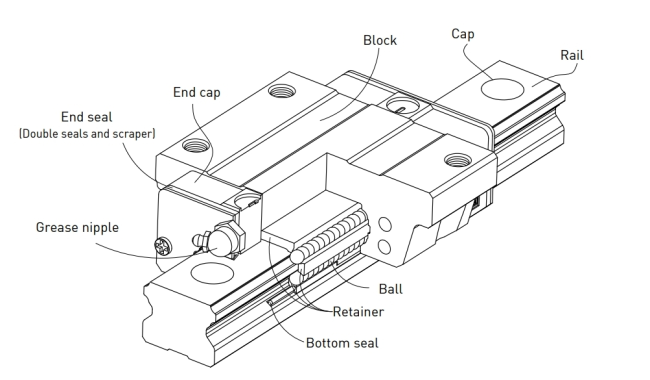 Block
Cap
Rail
End cap
End seal
(Double seals and scraper)
Grease nipple
Ball
Retainer
Bottom seal