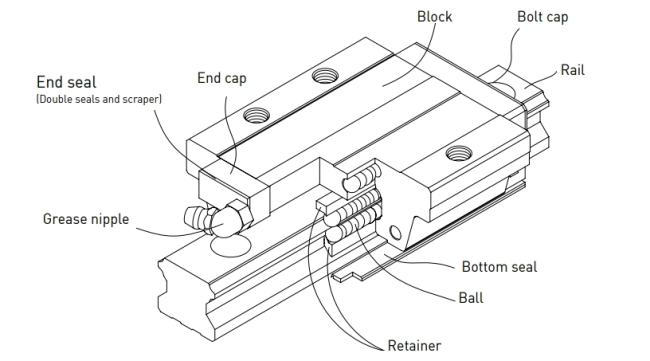 Block
Bolt cap
Rail
End seal
(Double seals and scraper)
End cap
Grease nipple
Bottom seal
Ball
Retainer