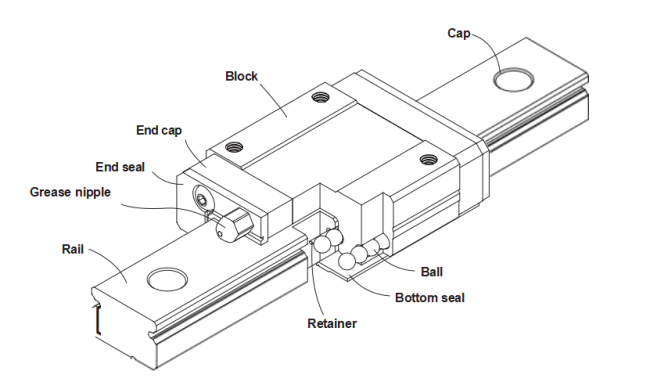 Cap
Block
End cap
End seal
Grease nipple
Rail
Ball
Bottom seal
Retainer