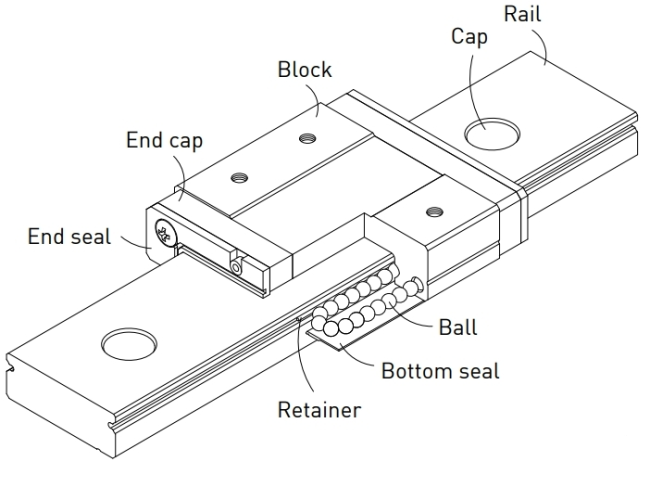 Rail
Cap
Block
End cap
End seal
Ball
Bottom seal
Retainer