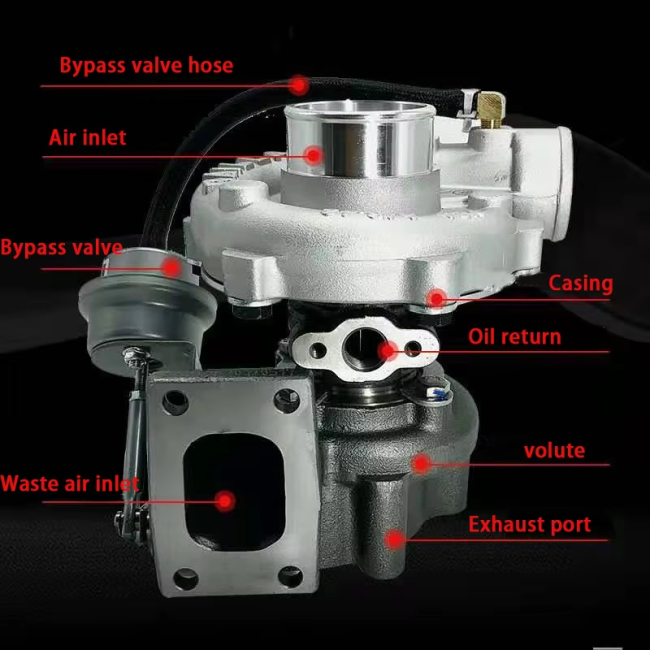 Bypass valve hose

Air inlet

Bypass valve

Casing

Oil return

volute

Waste air inlet

Exhaust port