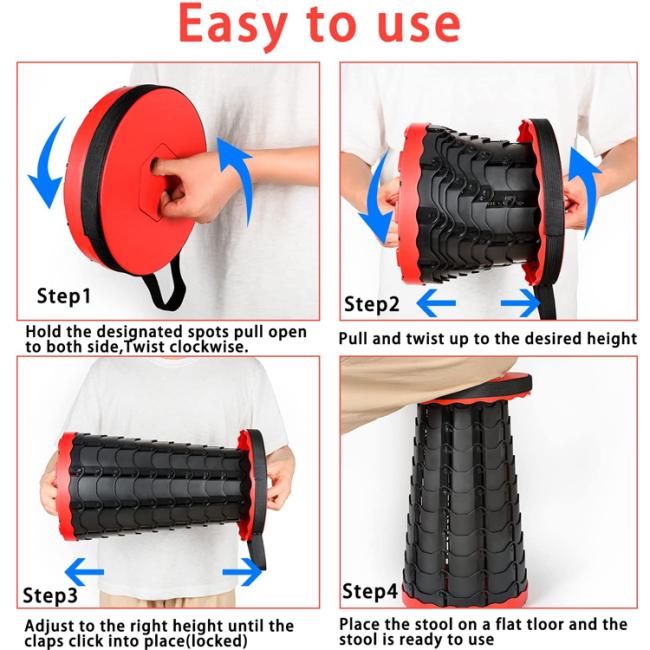 Easy to use

Step1

Hold the designated spots pull open to both side,Twist clockwise.

Step2

Pull and twist up to the desired height

Step3

Adjust to the right height until the claps click into place(locked)

Step4

Place the stool on a flat tloor and the stool is ready to use