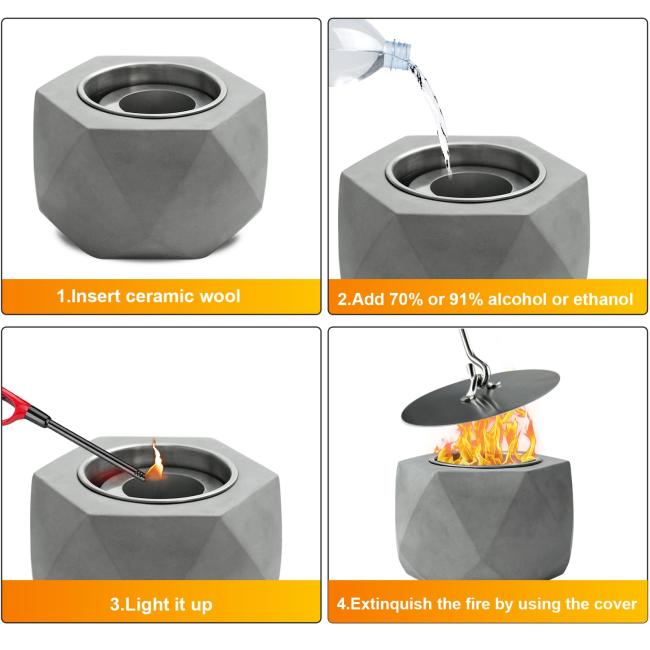 1.Insert ceramic wool

2.Add 70% or 91% alcohol or ethanol

3.Light it up

4.Extinquish the fire by using the cover