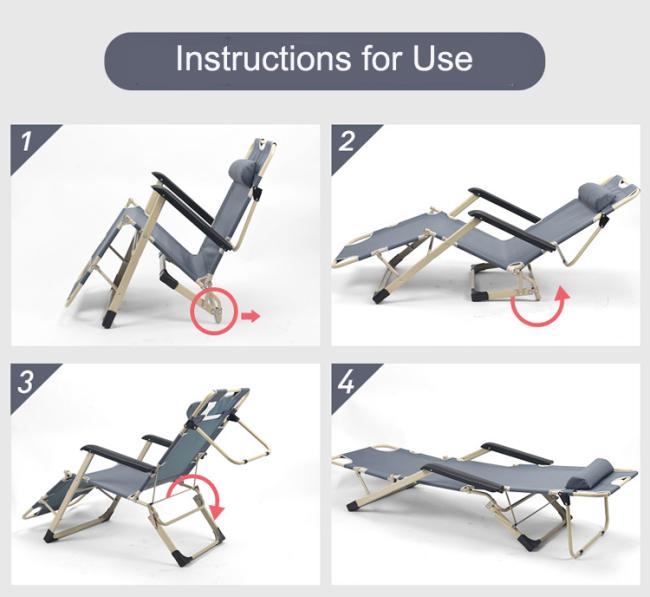 Instructions for Use

1

2

3

4