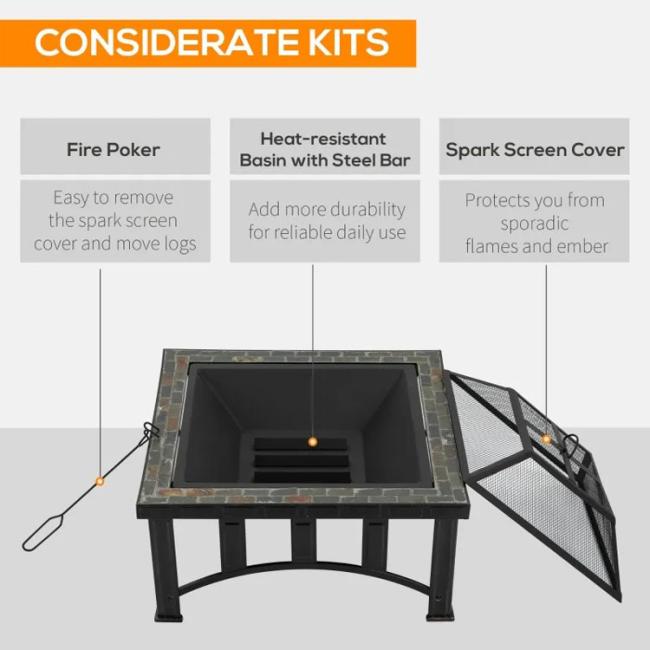 CONSIDERATE KITS

Fire Poker

Easy to remove the spark screen cover and move logs

Heat-resistant Basin with Steel Bar

Add more durability for reliable daily use

Spark Screen Cover

Protects you from sporadic flames and ember