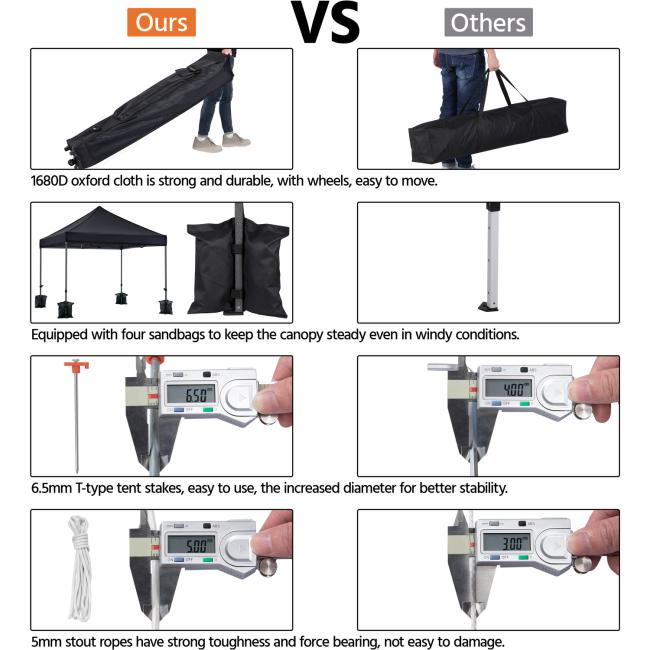 Ours VS Others

1680D oxford cloth is strong and durable, with wheels, easy to move.

Equipped with four sandbags to keep the canopy steady even in windy conditions.

6.50

4.00

6.5mm T-type tent stakes, easy to use, the increased diameter for better stability.

5.00

3.00

5mm stout ropes have strong toughness and force bearing, not easy to damage.