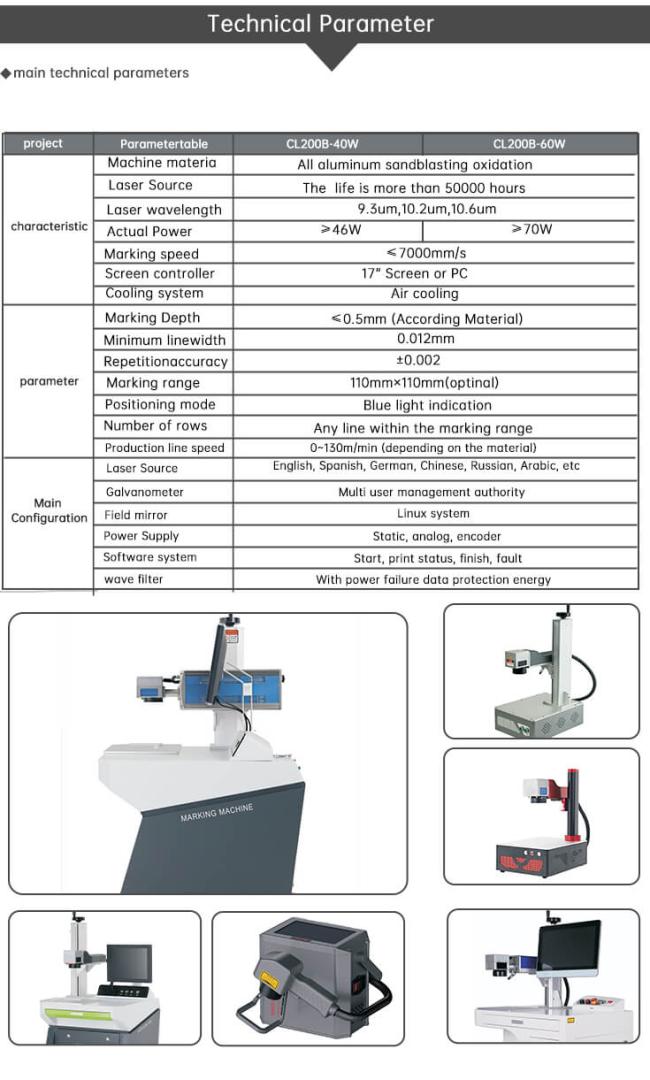 Technical Parameter

◆main technical parameters

| project | Parametertable | CL200B-40W | CL200B-60W |
|---|---|---|---|
| characteristic | Machine materia | All aluminum sandblasting oxidation | |
| | Laser Source | The life is more than 50000 hours | |
| | Laser wavelength | 9.3um,10.2um,10.6um | |
| | Actual Power | ≥46W | ≥70W |
| | Marking speed | ≤7000mm/s | |
| | Screen controller | 17" Screen or PC | |
| | Cooling system | Air cooling | |
| parameter | Marking Depth | ≤0.5mm (According Material) | |
| | Minimum linewidth | 0.012mm | |
| | Repetitionaccuracy | ±0.002 | |
| | Marking range | 110mm×110mm(optinal) | |
| | Positioning mode | Blue light indication | |
| | Number of rows | Any line within the marking range | |
| | Production line speed | 0~130m/min (depending on the material) | |
| Main Configuration | Laser Source | English, Spanish, German, Chinese, Russian, Arabic, etc | |
| | Galvanometer | Multi user management authority | |
| | Field mirror | Linux system | |
| | Power Supply | Static, analog, encoder | |
| | Software system | Start, print status, finish, fault | |
| | wave filter | With power failure data protection energy | |

MARKING MACHINE